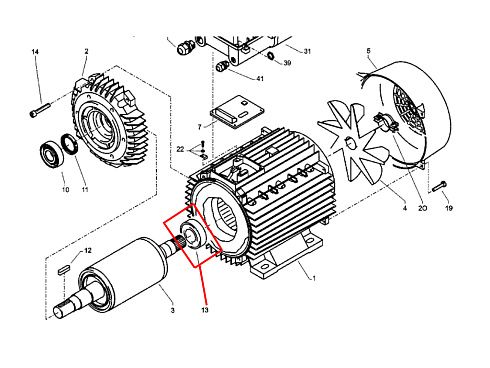 14
2
31
39
41
5
7
22
10
11
4
20
19
12
1
3
13