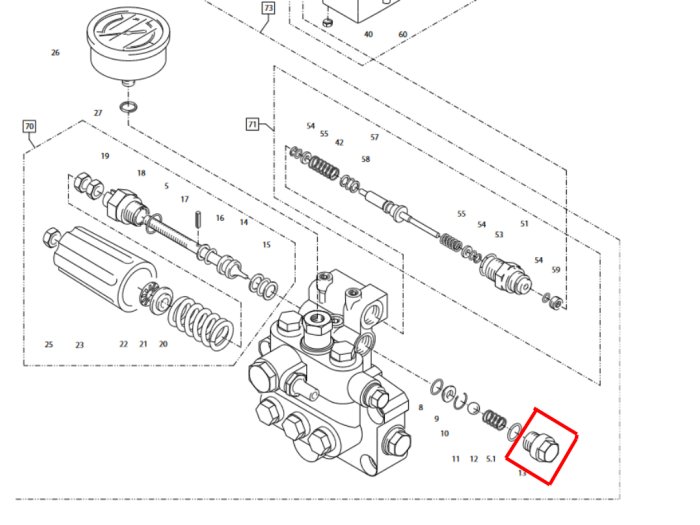 73
40
60
26
27
70
71
54
55
42
57
58
19
18
5
17
16
14
15
55
54
53
51
54
59
25
23
22
21
20
8
9
10
11
12
5.1
13